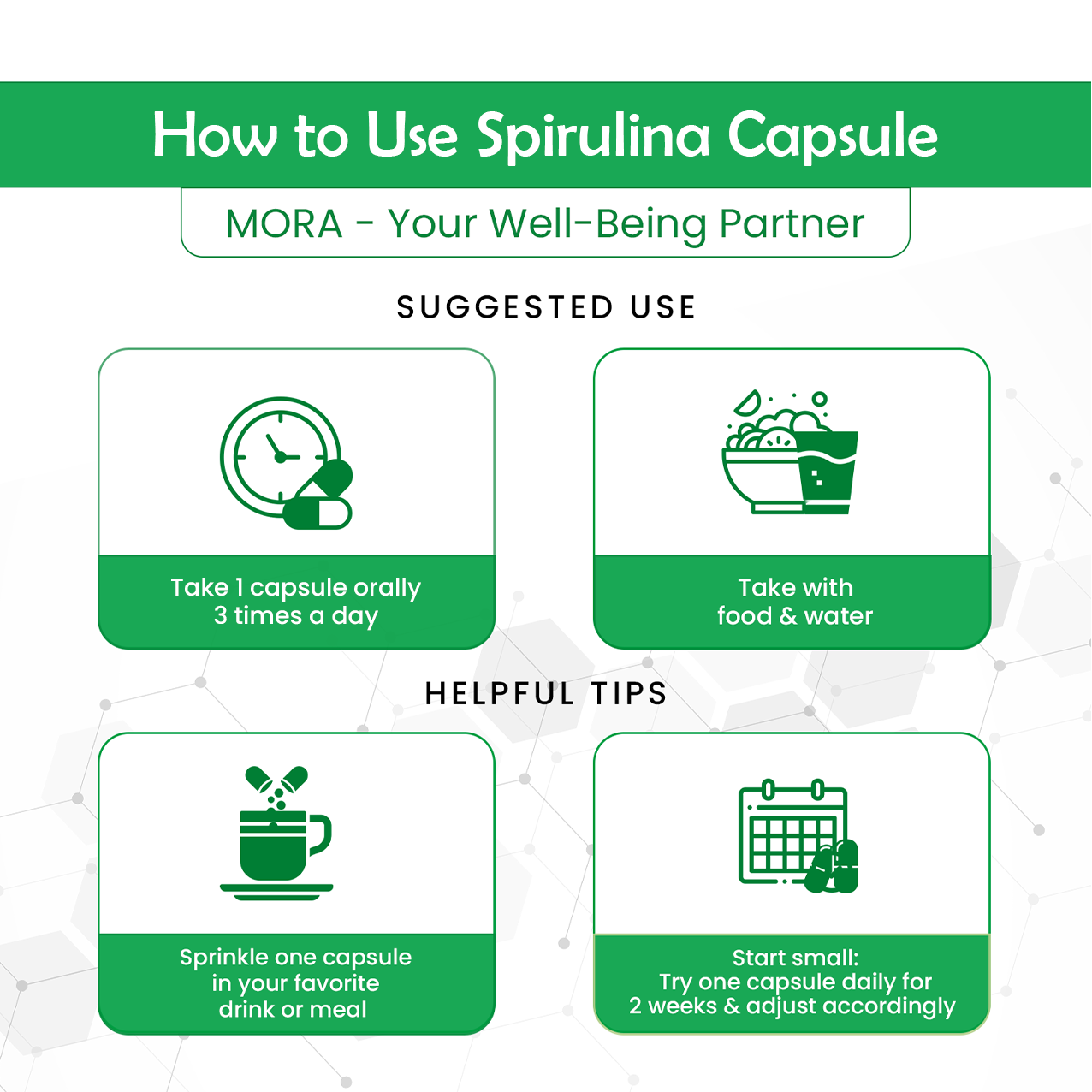 How to Use Spirulina Capsule

MORA - Your Well-Being Partner

SUGGESTED USE

Take 1 capsule orally 3 times a day

Take with food & water

HELPFUL TIPS

Sprinkle one capsule in your favorite drink or meal

Start small: Try one capsule daily for 2 weeks & adjust accordingly